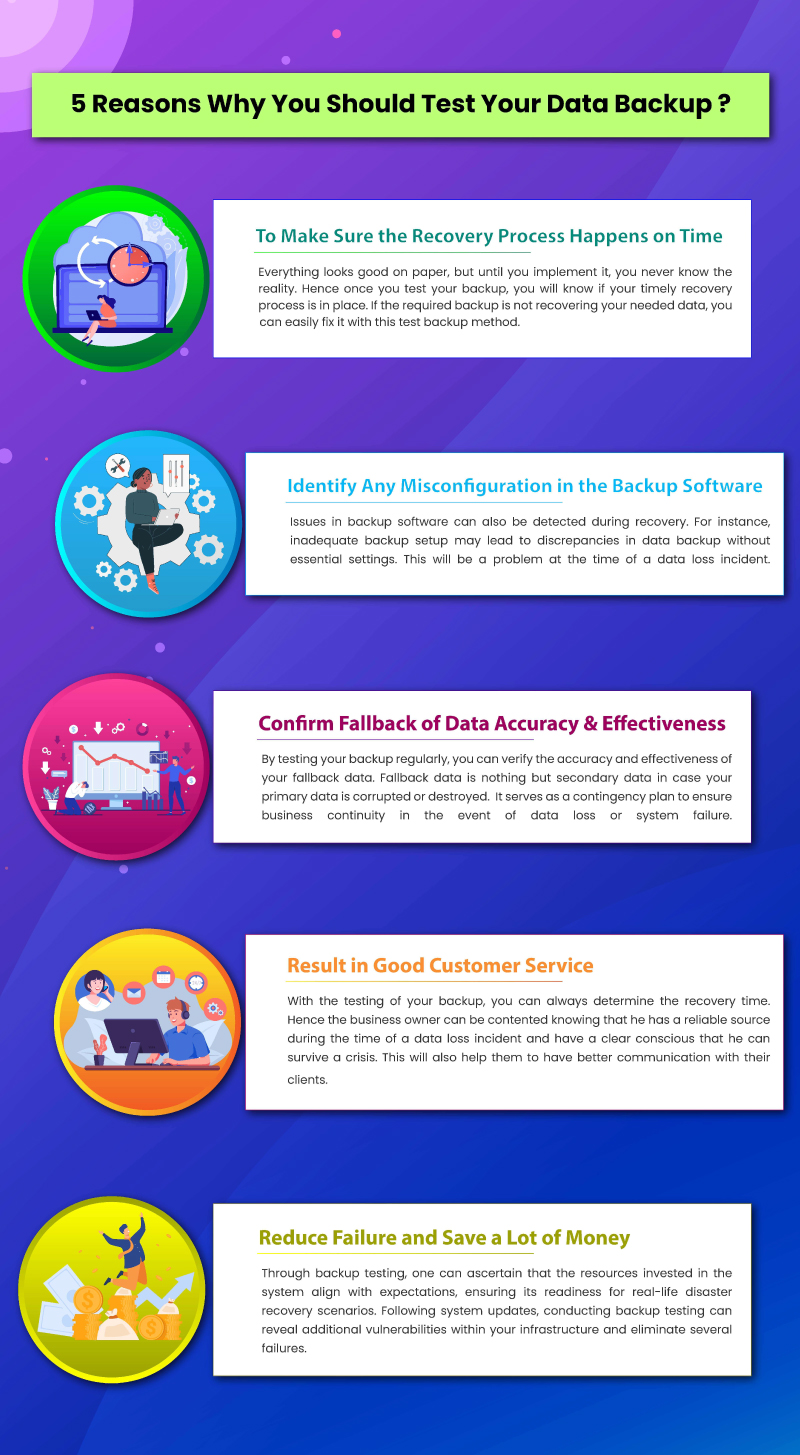 5 Reasons Why You Should Test Your Data Backup ?

To Make Sure the Recovery Process Happens on Time

Everything looks good on paper, but until you implement it, you never know the reality. Hence once you test your backup, you will know if your timely recovery process is in place. If the required backup is not recovering your needed data, you can easily fix it with this test backup method.

Identify Any Misconfiguration in the Backup Software

Issues in backup software can also be detected during recovery. For instance, inadequate backup setup may lead to discrepancies in data backup without essential settings. This will be a problem at the time of a data loss incident.

Confirm Fallback of Data Accuracy & Effectiveness

By testing your backup regularly, you can verify the accuracy and effectiveness of your fallback data. Fallback data is nothing but secondary data in case your primary data is corrupted or destroyed. It serves as a contingency plan to ensure business continuity in the event of data loss or system failure.

Result in Good Customer Service

With the testing of your backup, you can always determine the recovery time. Hence the business owner can be contented knowing that he has a reliable source during the time of a data loss incident and have a clear conscious that he can survive a crisis. This will also help them to have better communication with their clients.

Reduce Failure and Save a Lot of Money

Through backup testing, one can ascertain that the resources invested in the system align with expectations, ensuring its readiness for real-life disaster recovery scenarios. Following system updates, conducting backup testing can reveal additional vulnerabilities within your infrastructure and eliminate several failures.